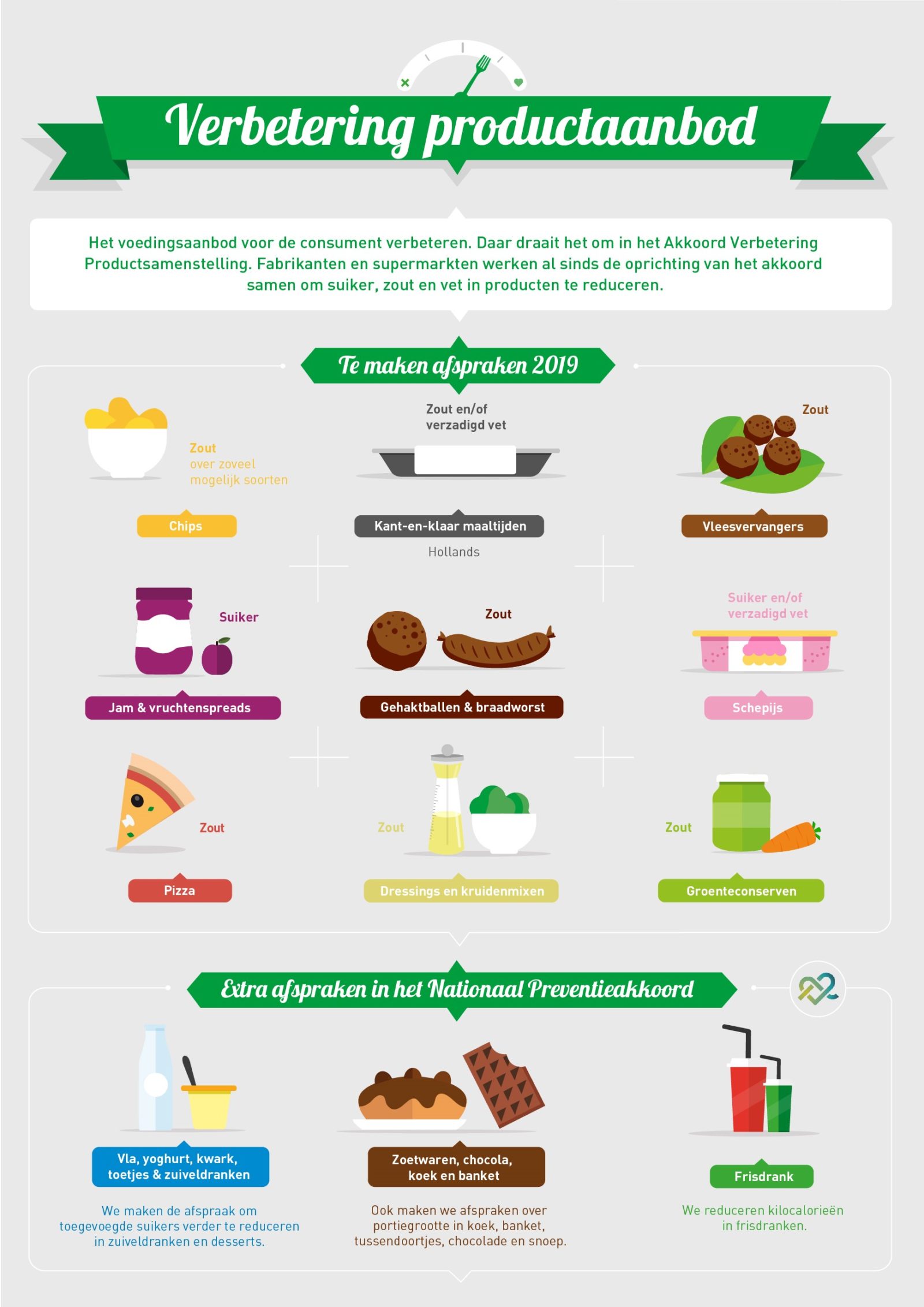 Verbetering productaanbod

Het voedingsaanbod voor de consument verbeteren. Daar draait het om in het Akkoord Verbetering Productsamenstelling. Fabrikanten en supermarkten werken al sinds de oprichting van het akkoord samen om suiker, zout en vet in producten te reduceren.

Te maken afspraken 2019

Zout over zoveel mogelijk soorten

Chips

Zout en/of verzadigd vet

Kant-en-klaar maaltijden

Hollands

Zout

Vleesvervangers

Suiker

Jam & vruchtenspreads

Zout

Gehaktballen & braadworst

Suiker en/of verzadigd vet

Schepijs

Zout

Pizza

Zout

Dressings en kruidenmixen

Zout

Groenteconserven

Extra afspraken in het Nationaal Preventieakkoord

Vla, yoghurt, kwark, toetjes & zuiveldranken

We maken de afspraak om toegevoegde suikers verder te reduceren in zuiveldranken en desserts.

Zoetwaren, chocola, koek en banket

Ook maken we afspraken over portiegrootte in koek, banket, tussendoortjes, chocolade en snoep.

Frisdrank

We reduceren kilocalorieën in frisdranken.